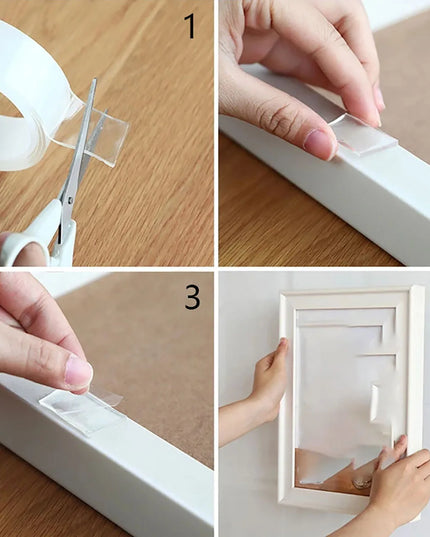 1

3